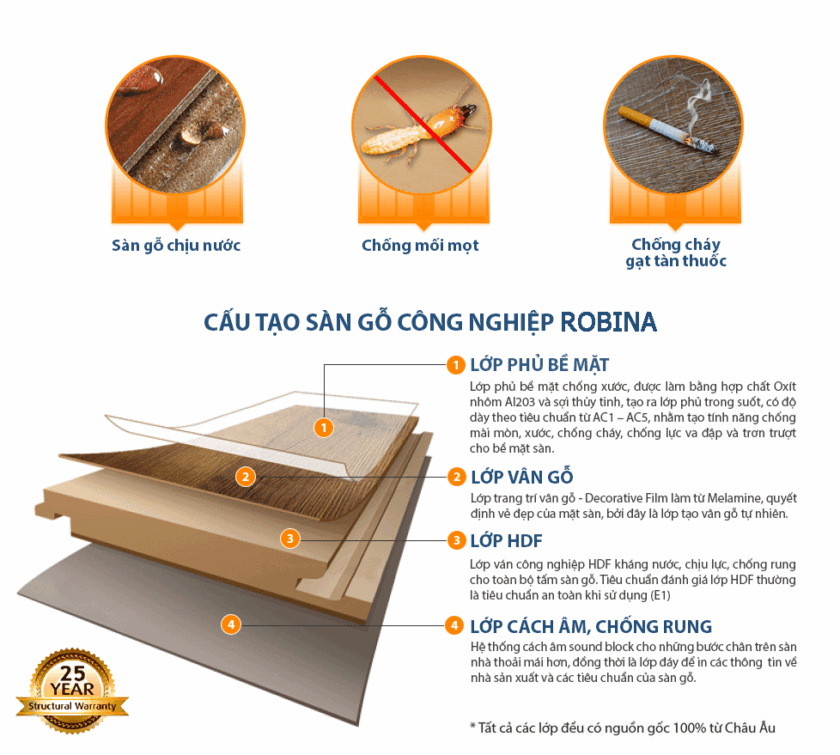 Sàn gỗ chịu nước

Chống mối mọt

Chống cháy
gạt tàn thuốc

CẤU TẠO SÀN GỖ CÔNG NGHIỆP ROBINA

1

2

3

4

1 LỚP PHỦ BỀ MẶT
Lớp phủ bề mặt chống xước, được làm bằng hợp chất Oxít nhôm Al203 và sợi thủy tinh, tạo ra lớp phủ trong suốt, có độ dày theo tiêu chuẩn từ AC1 – AC5, nhằm tạo tính năng chống mài mòn, xước, chống cháy, chống lực va đập và trơn trượt cho bề mặt sàn.

2 LỚP VÂN GỖ
Lớp trang trí vân gỗ - Decorative Film làm từ Melamine, quyết định vẻ đẹp của mặt sàn, bởi đây là lớp tạo vân gỗ tự nhiên.

3 LỚP HDF
Lớp ván công nghiệp HDF kháng nước, chịu lực, chống rung cho toàn bộ tấm sàn gỗ. Tiêu chuẩn đánh giá lớp HDF thường là tiêu chuẩn an toàn khi sử dụng (E1)

4 LỚP CÁCH ÂM, CHỐNG RUNG
Hệ thống cách âm sound block cho những bước chân trên sàn nhà thoải mái hơn, đồng thời là lớp đáy để in các thông tin về nhà sản xuất và các tiêu chuẩn của sàn gỗ.

25 YEAR
Structural Warranty

* Tất cả các lớp đều có nguồn gốc 100% từ Châu Âu